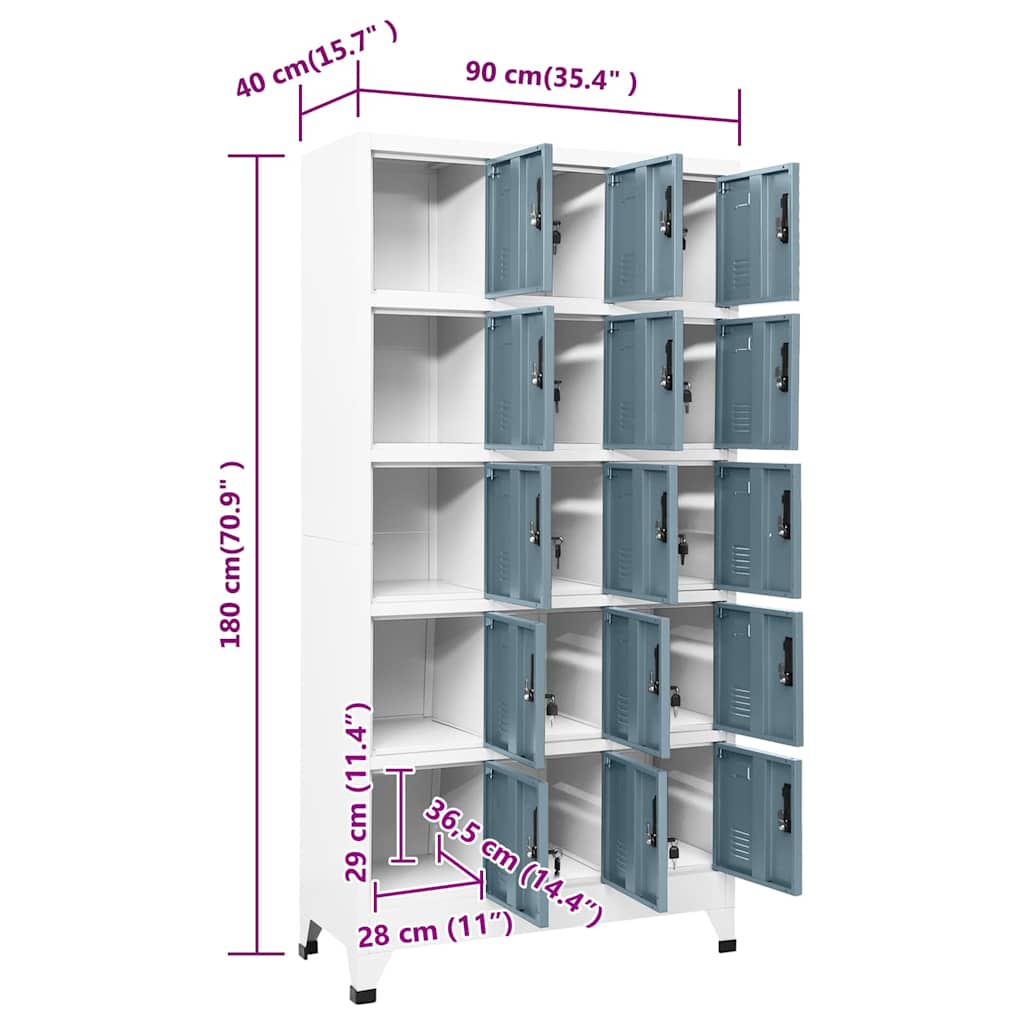 40 cm(15.7" )
90 cm(35.4" )
180 cm(70.9" )
29 cm (11.4")
36,5 cm (14.4")
28 cm (11")